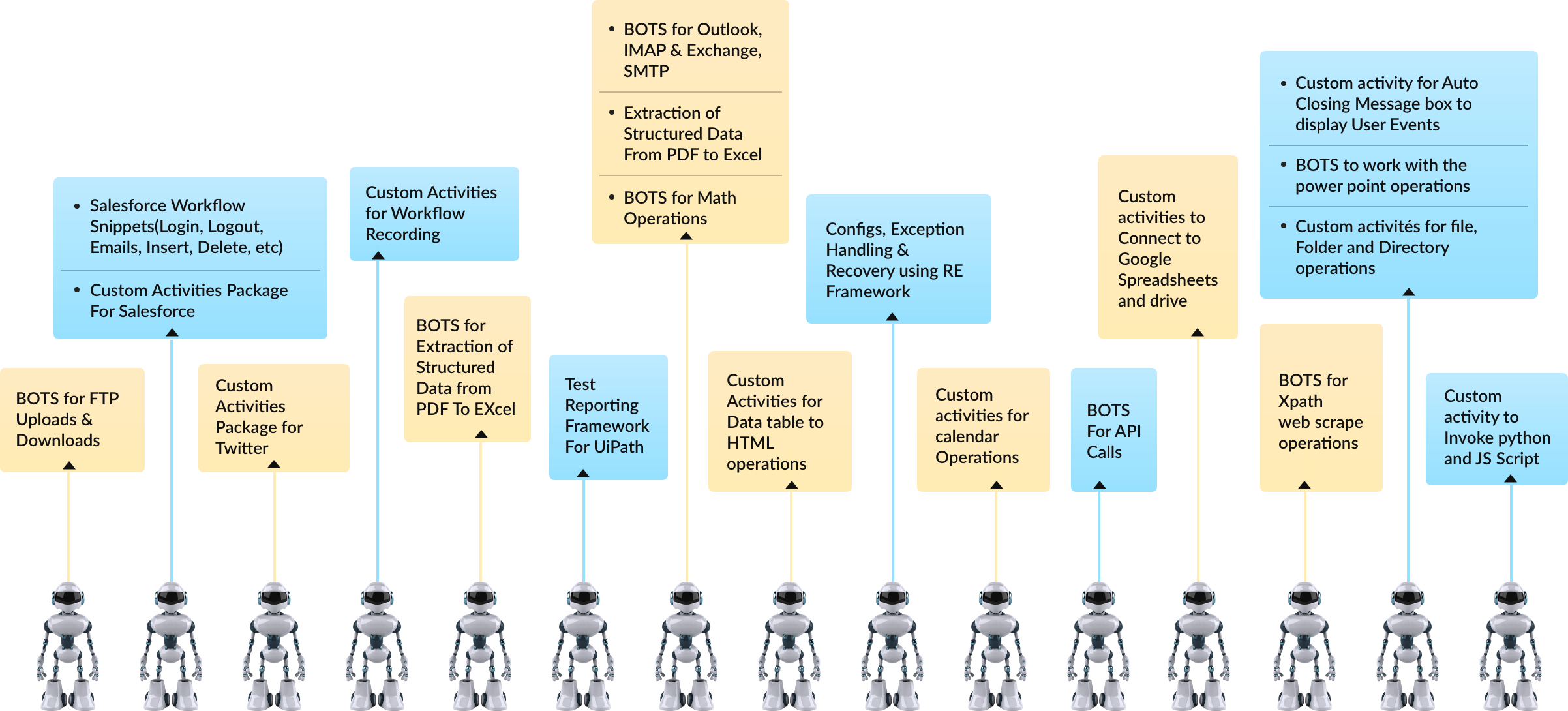 BOTS for FTP Uploads & Downloads

• Salesforce Workflow Snippets(Login, Logout, Emails, Insert, Delete, etc)
• Custom Activities Package For Salesforce

Custom Activities Package for Twitter

Custom Activities for Workflow Recording

BOTS for Extraction of Structured Data from PDF To EXcel

Test Reporting Framework For UiPath

• BOTS for Outlook, IMAP & Exchange, SMTP
• Extraction of Structured Data From PDF to Excel
• BOTS for Math Operations

Custom Activities for Data table to HTML operations

Configs, Exception Handling & Recovery using RE Framework

Custom activities for calendar Operations

BOTS For API Calls

Custom activities to Connect to Google Spreadsheets and drive

BOTS for Xpath web scrape operations

• Custom activity for Auto Closing Message box to display User Events
• BOTS to work with the power point operations
• Custom activités for file, Folder and Directory operations

Custom activity to Invoke python and JS Script